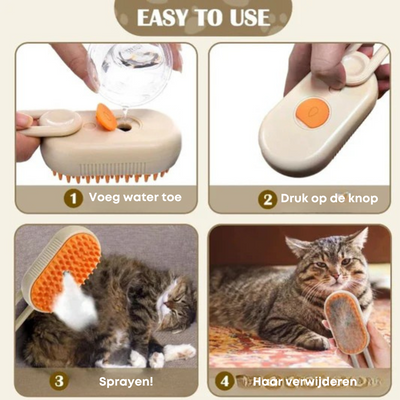 EASY TO USE

1 Voeg water toe

2 Druk op de knop

3 Sprayen!

4 Haar verwijderen