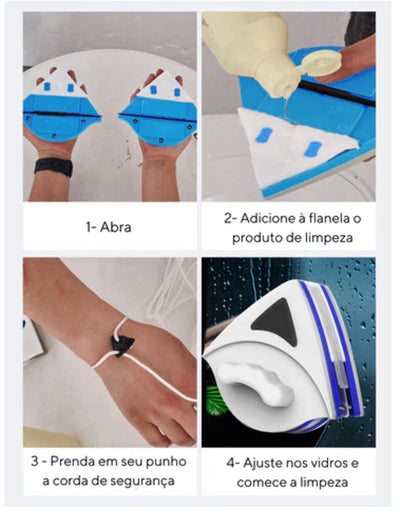 1- Abra

2- Adicione à flanela o produto de limpeza

3 - Prenda em seu punho a corda de segurança

4- Ajuste nos vidros e comece a limpeza