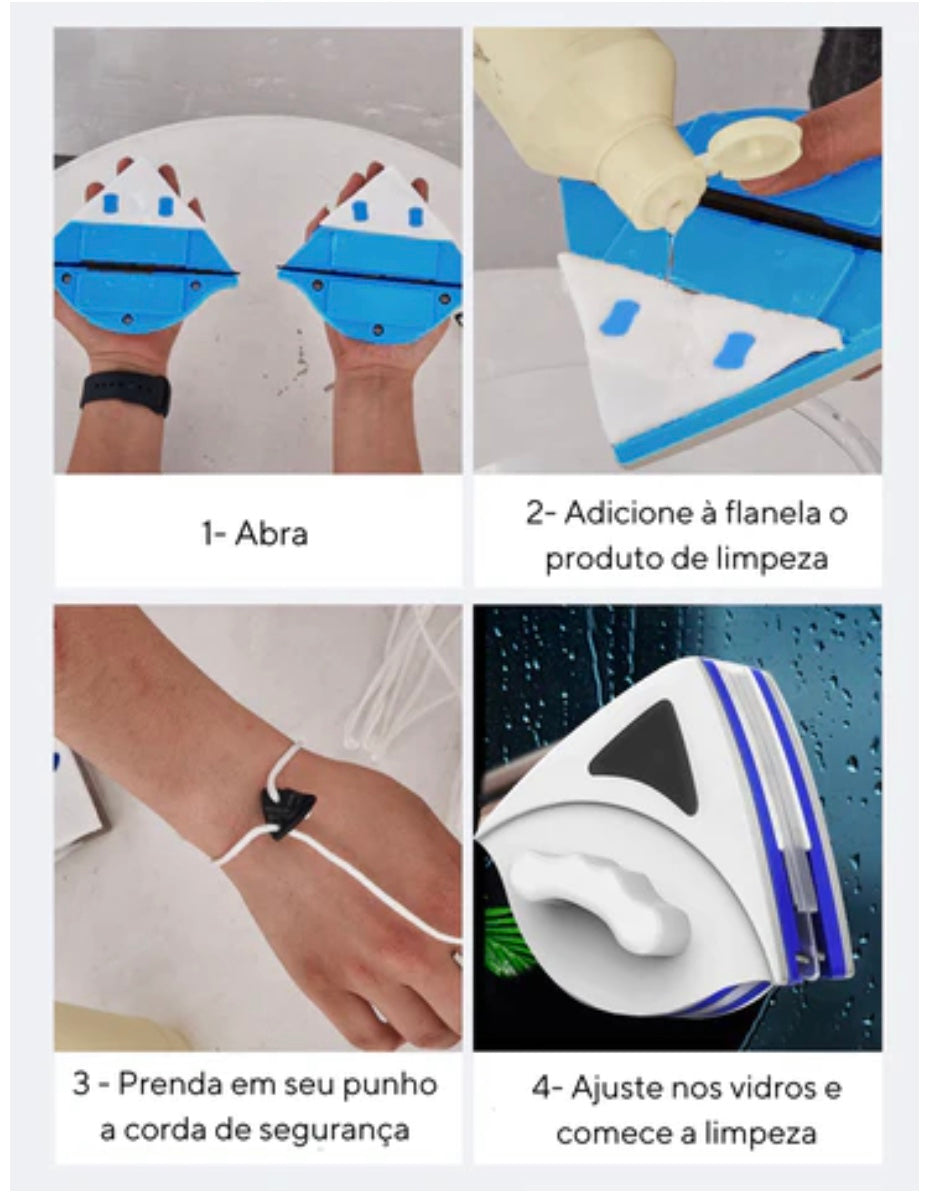 1- Abra

2- Adicione à flanela o produto de limpeza

3 - Prenda em seu punho a corda de segurança

4- Ajuste nos vidros e comece a limpeza