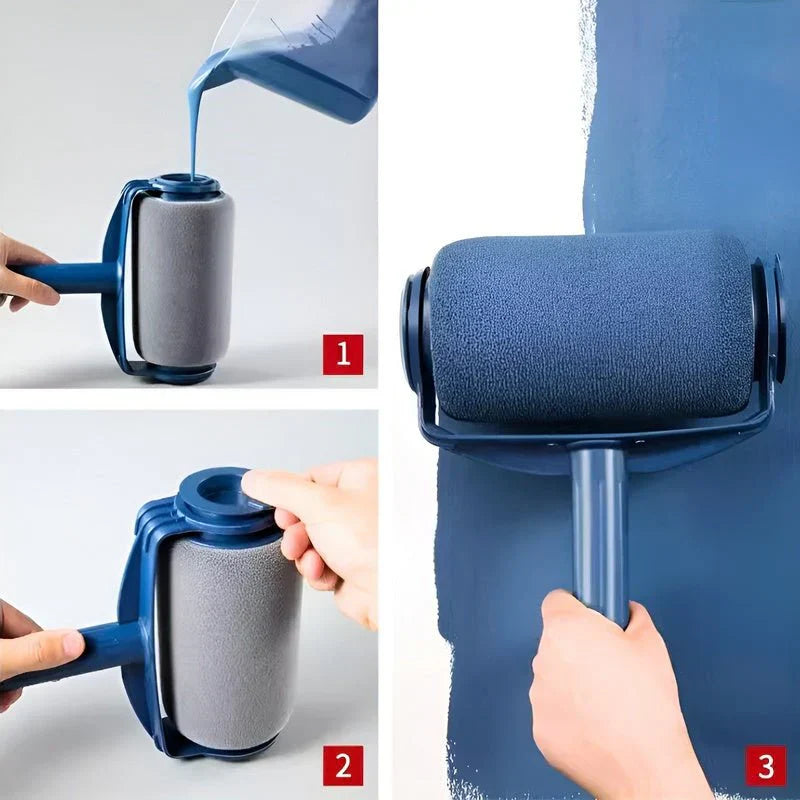 1

2

3