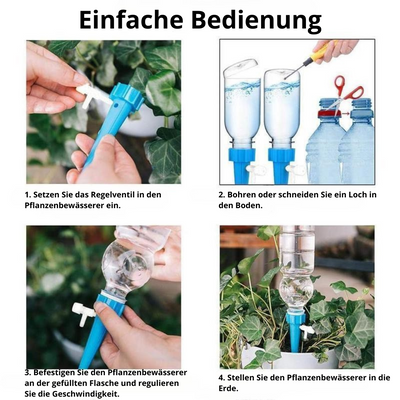 Einfache Bedienung

1. Setzen Sie das Regelventil in den Pflanzenbewässerer ein.

2. Bohren oder schneiden Sie ein Loch in den Boden.

3. Befestigen Sie den Pflanzenbewässerer an der gefüllten Flasche und regulieren Sie die Geschwindigkeit.

4. Stellen Sie den Pflanzenbewässerer in die Erde.