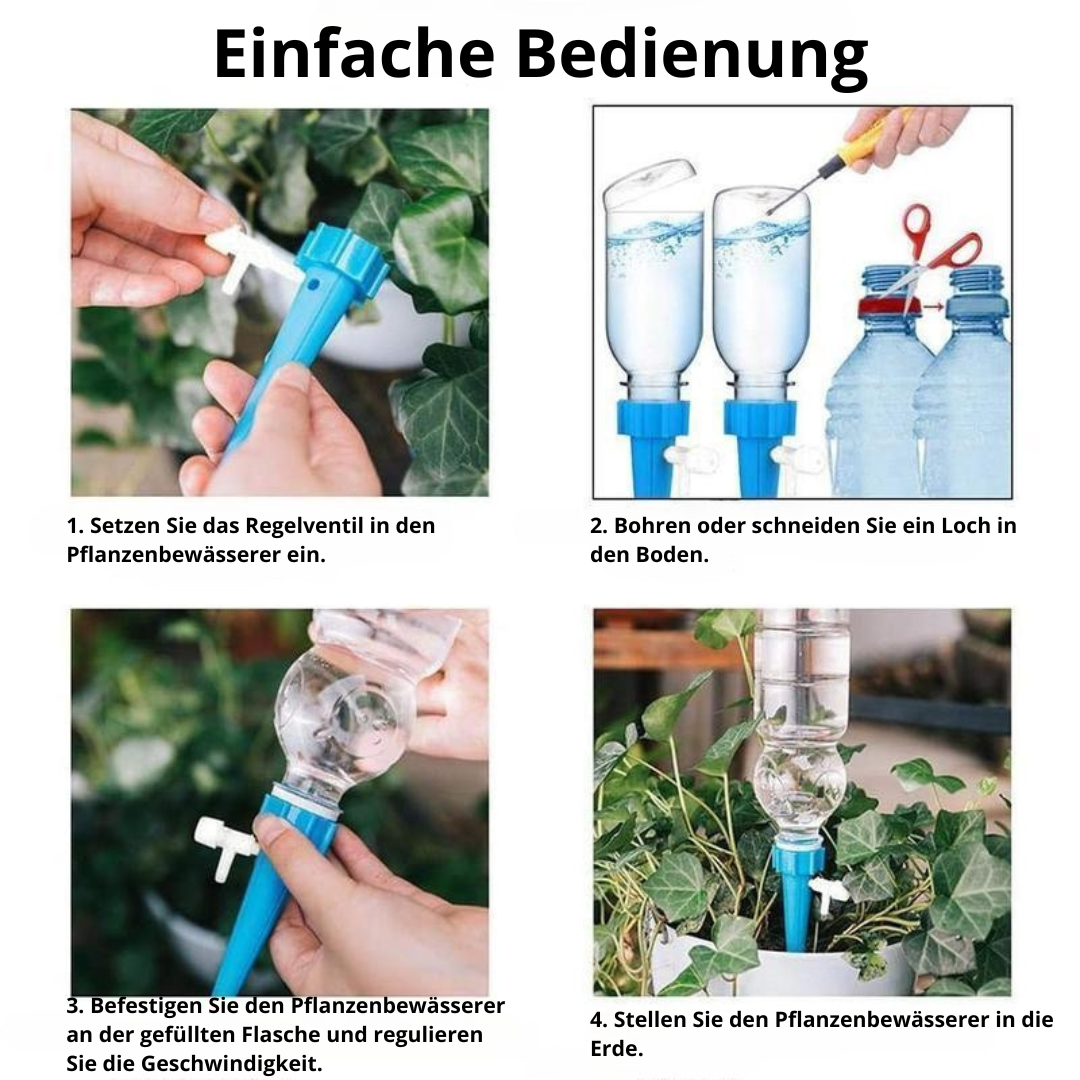 Einfache Bedienung

1. Setzen Sie das Regelventil in den Pflanzenbewässerer ein.

2. Bohren oder schneiden Sie ein Loch in den Boden.

3. Befestigen Sie den Pflanzenbewässerer an der gefüllten Flasche und regulieren Sie die Geschwindigkeit.

4. Stellen Sie den Pflanzenbewässerer in die Erde.