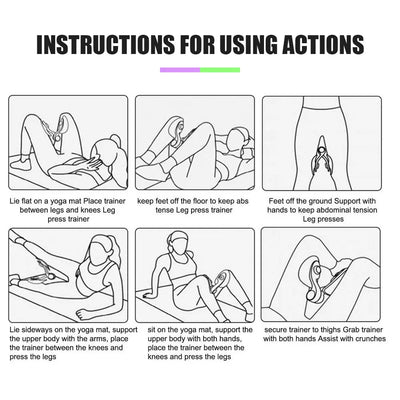 INSTRUCTIONS FOR USING ACTIONS

Lie flat on a yoga mat Place trainer between legs and knees Leg press trainer

keep feet off the floor to keep abs tense Leg press trainer

Feet off the ground Support with hands to keep abdominal tension Leg presses

Lie sideways on the yoga mat, support the upper body with the arms, place the trainer between the knees and press the legs

sit on the yoga mat, support the upper body with both hands, place the trainer between the knees and press the legs

secure trainer to thighs Grab trainer with both hands Assist with crunches