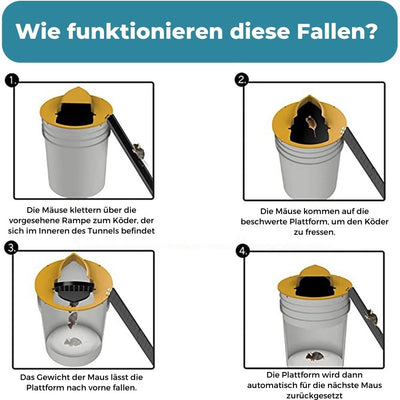 Wie funktionieren diese Fallen?

1.

Die Mäuse klettern über die vorgesehene Rampe zum Köder, der sich im Inneren des Tunnels befindet

2.

Die Mäuse kommen auf die beschwerte Plattform, um den Köder zu fressen.

3.

Das Gewicht der Maus lässt die Plattform nach vorne fallen.

4.

Die Plattform wird dann automatisch für die nächste Maus zurückgesetzt