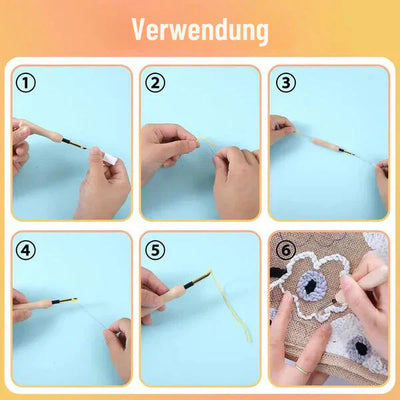 Verwendung

①

②

③

④

⑤

⑥