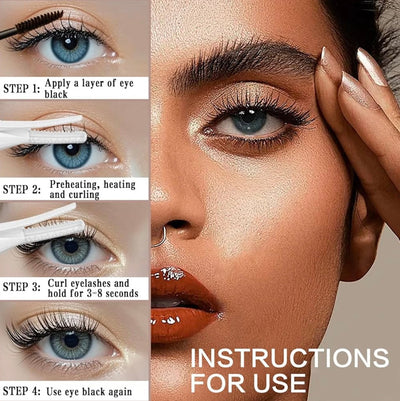 STEP 1: Apply a layer of eye black

STEP 2: Preheating, heating and curling

STEP 3: Curl eyelashes and hold for 3-8 seconds

STEP 4: Use eye black again

INSTRUCTIONS FOR USE