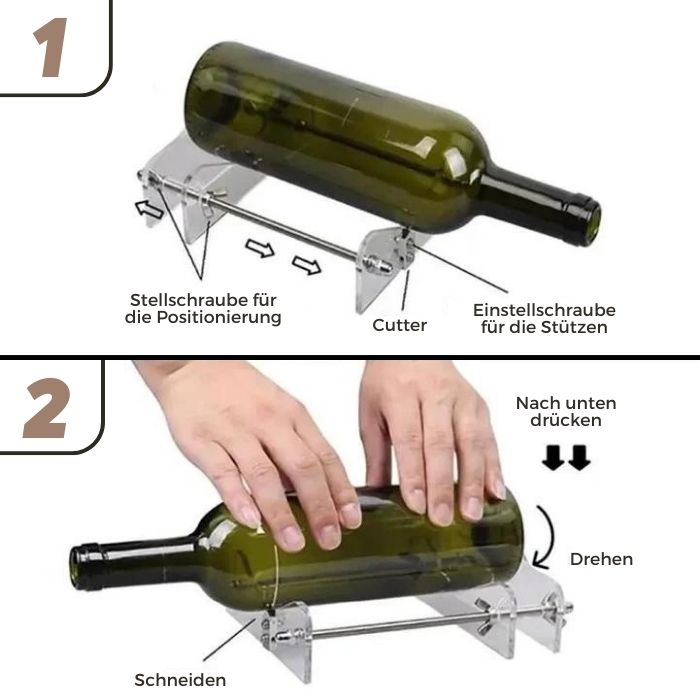 1

Stellschraube für die Positionierung

Cutter

Einstellschraube für die Stützen

2

Nach unten drücken

Drehen

Schneiden