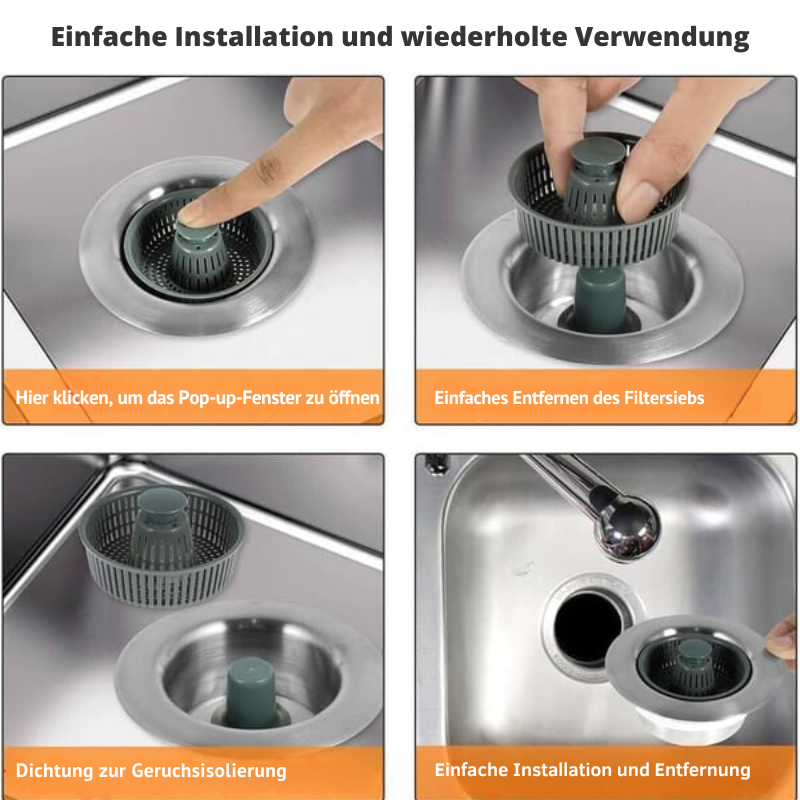 Einfache Installation und wiederholte Verwendung

Hier klicken, um das Pop-up-Fenster zu öffnen

Einfaches Entfernen des Filtersiebs

Dichtung zur Geruchsisolierung

Einfache Installation und Entfernung